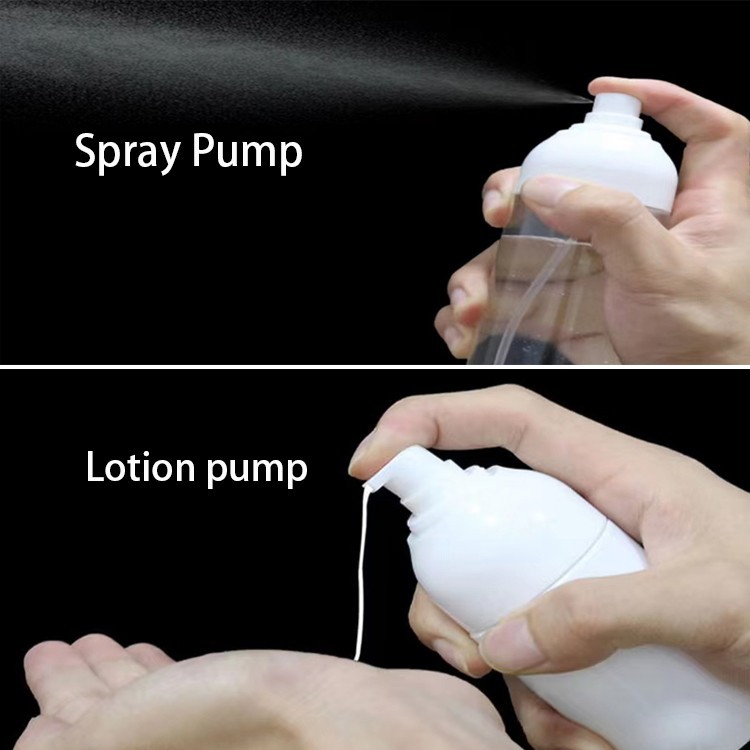 Spray Pump

Lotion pump